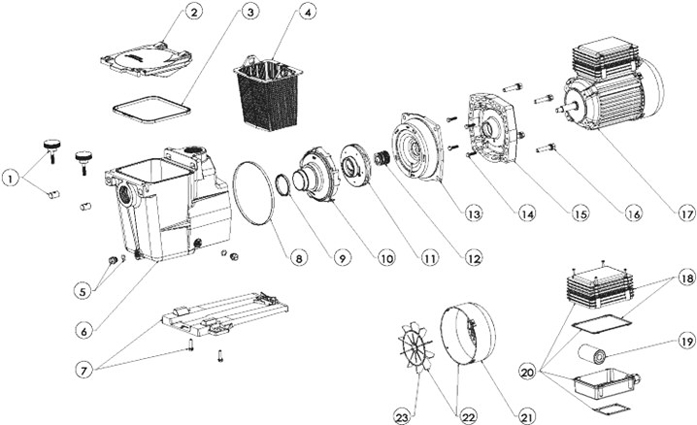 2
3
4
1
5
6
7
8
9
10
11
12
13
14
15
16
17
18
19
20
21
22
23